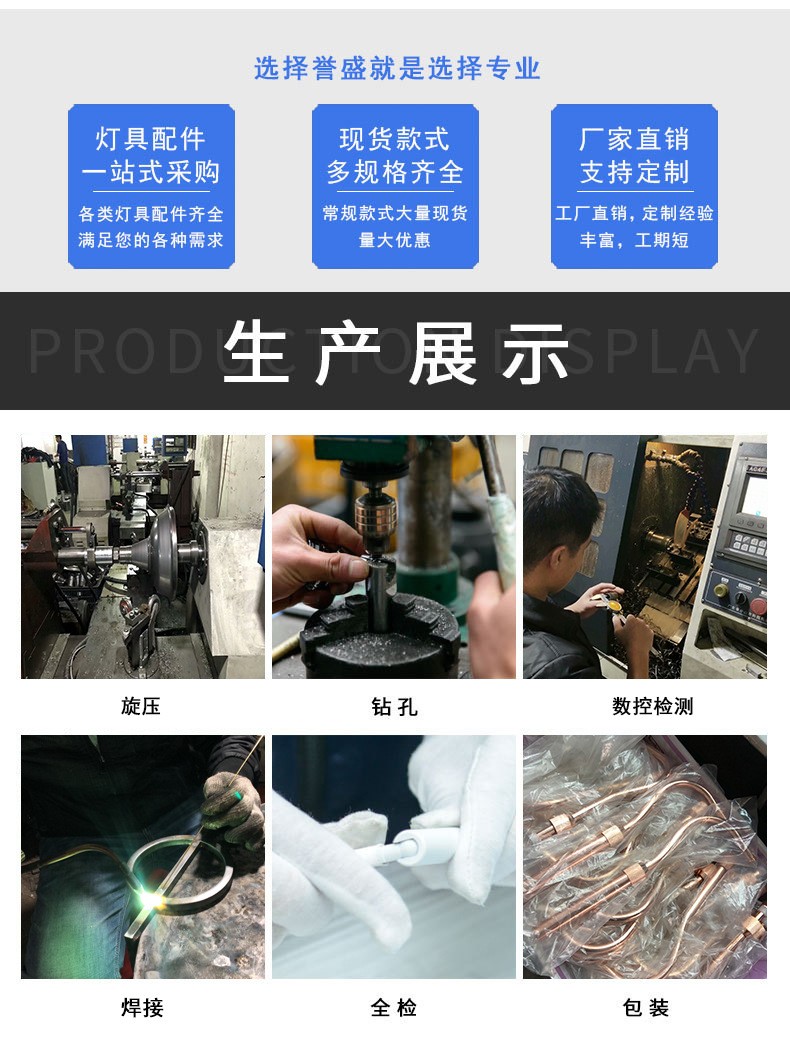 选择誉盛就是选择专业

灯具配件
一站式采购
各类灯具配件齐全
满足您的各种需求

现货款式
多规格齐全
常规款式大量现货
量大优惠

厂家直销
支持定制
工厂直销，定制经验丰富，工期短

PRODUCTION DISPLAY
生产展示

旋压

钻孔

数控检测

焊接

全检

包装